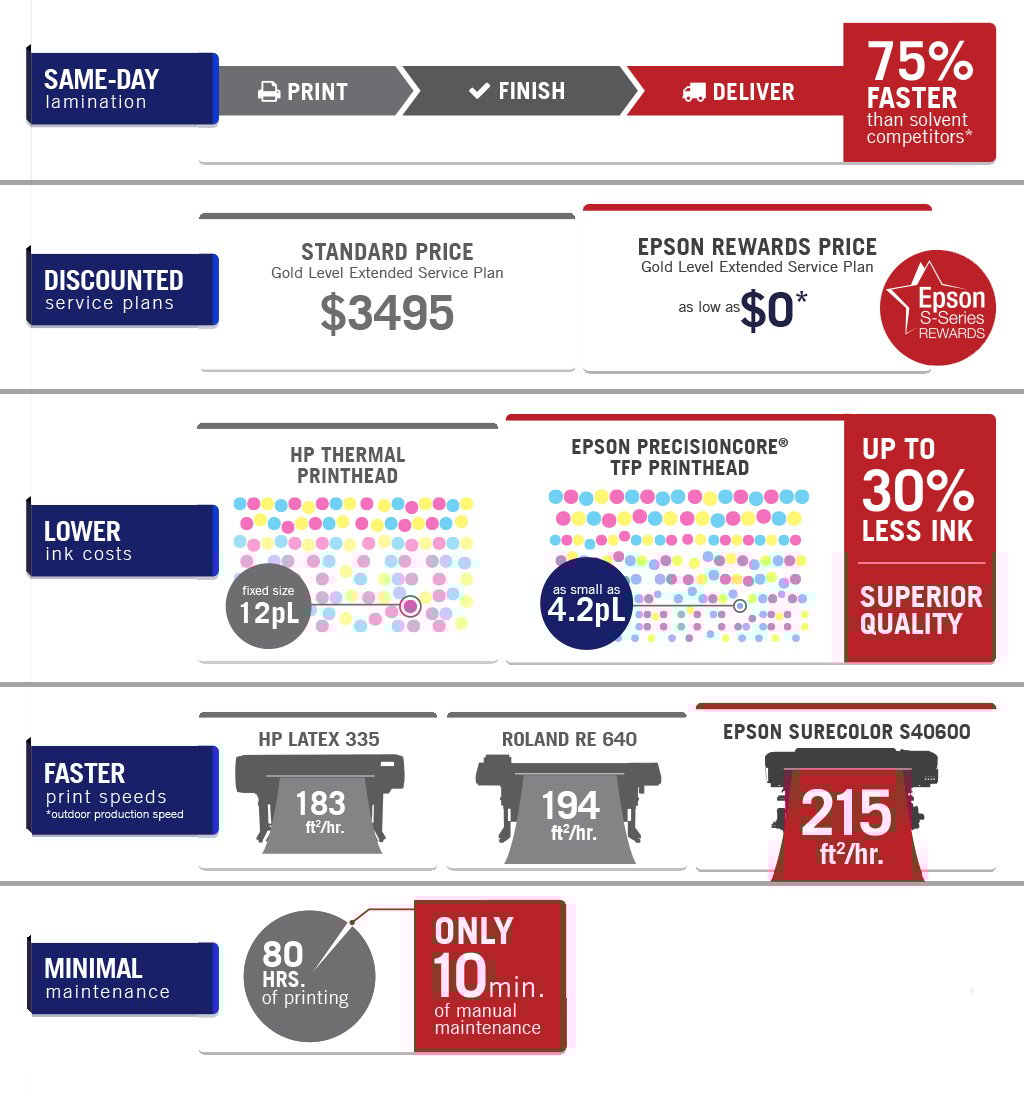 SAME-DAY lamination

PRINT

FINISH

DELIVER

75% FASTER than solvent competitors*

DISCOUNTED service plans

STANDARD PRICE
Gold Level Extended Service Plan
$3495

EPSON REWARDS PRICE
Gold Level Extended Service Plan
as low as $0*

Epson S-Series REWARDS

LOWER ink costs

HP THERMAL PRINTHEAD

fixed size 12pL

EPSON PRECISIONCORE® TFP PRINTHEAD

as small as 4.2pL

UP TO 30% LESS INK

SUPERIOR QUALITY

FASTER print speeds
*outdoor production speed

HP LATEX 335
183 ft²/hr.

ROLAND RE 640
194 ft²/hr.

EPSON SURECOLOR S40600
215 ft²/hr.

MINIMAL maintenance

80 HRS. of printing

ONLY 10 min. of manual maintenance