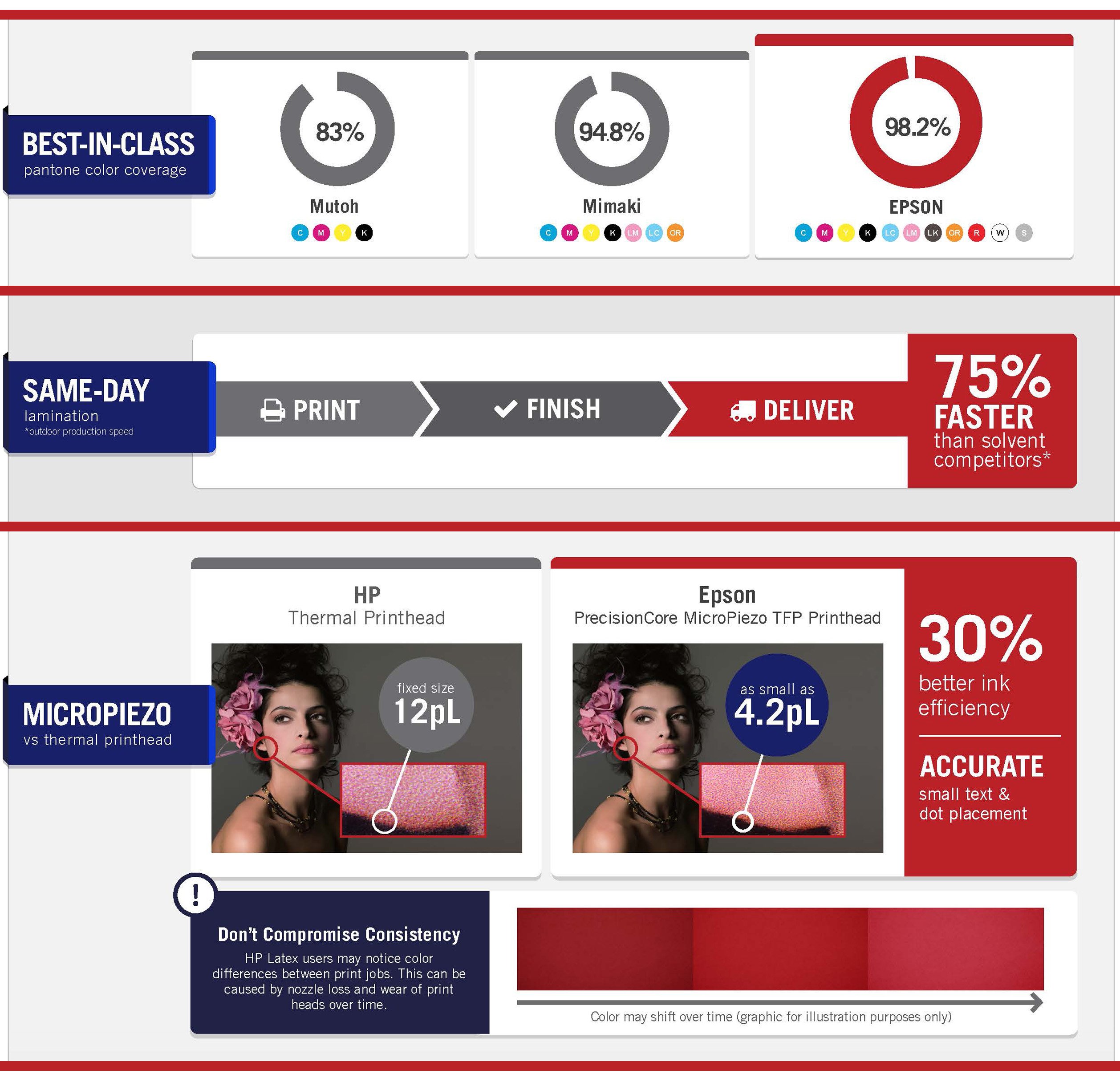 BEST-IN-CLASS
pantone color coverage

83%
Mutoh
C M Y K

94.8%
Mimaki
C M Y K LM LC OR

98.2%
EPSON
C M Y K LC LM LK OR R W S

SAME-DAY
lamination
*outdoor production speed

PRINT
FINISH
DELIVER

75%
FASTER
than solvent competitors*

MICROPIEZO
vs thermal printhead

HP
Thermal Printhead

fixed size
12pL

Epson
PrecisionCore MicroPiezo TFP Printhead

as small as
4.2pL

30%
better ink efficiency

ACCURATE
small text & dot placement

!
Don't Compromise Consistency
HP Latex users may notice color differences between print jobs. This can be caused by nozzle loss and wear of print heads over time.

Color may shift over time (graphic for illustration purposes only)